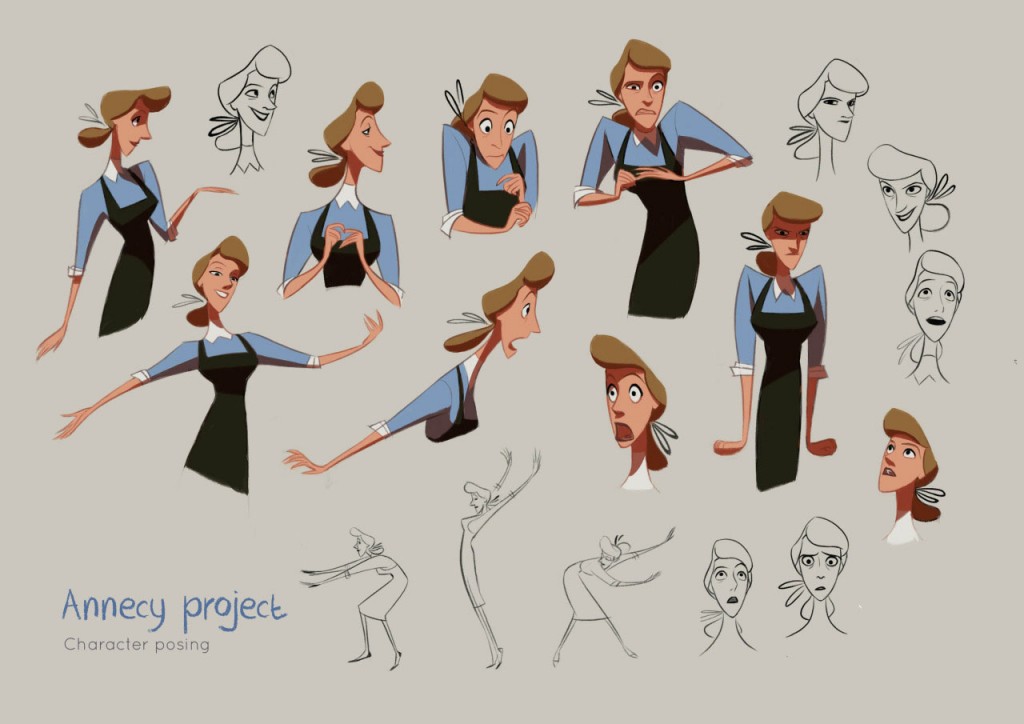 Annecy project
Character posing